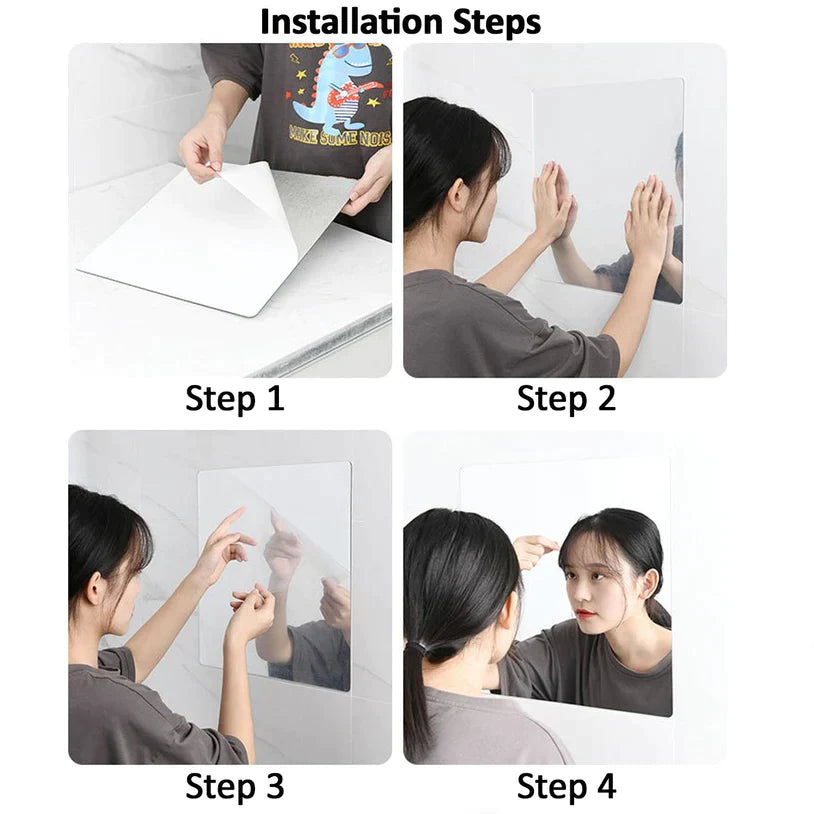 Installation Steps

MAKE SOME NOIS

Step 1

Step 2

Step 3

Step 4